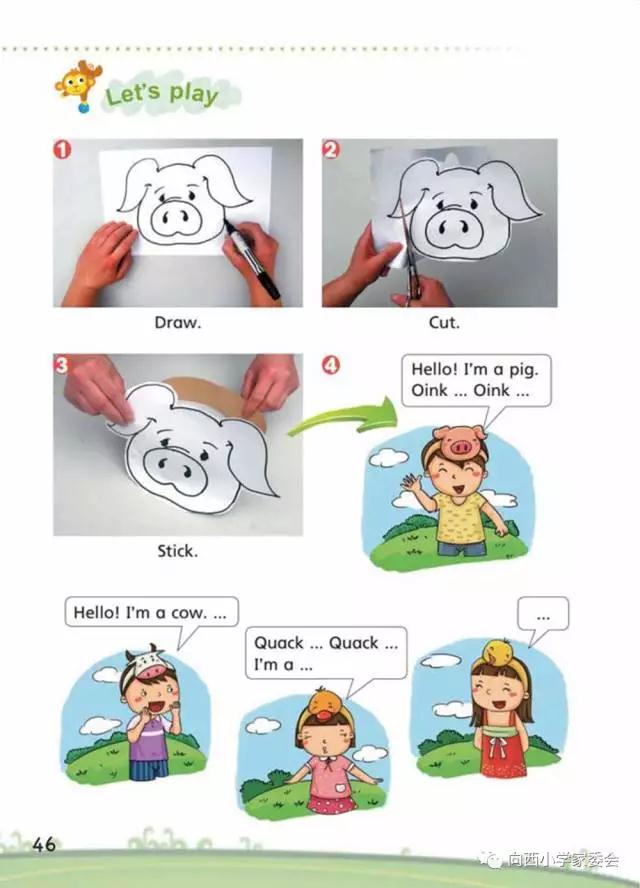 Let's play

1

Draw.

2

Cut.

3

Stick.

4

Hello! I'm a pig. Oink ... Oink ...

Hello! I'm a cow. ...

Quack ... Quack ... I'm a ...

...

46

向西小学家委会